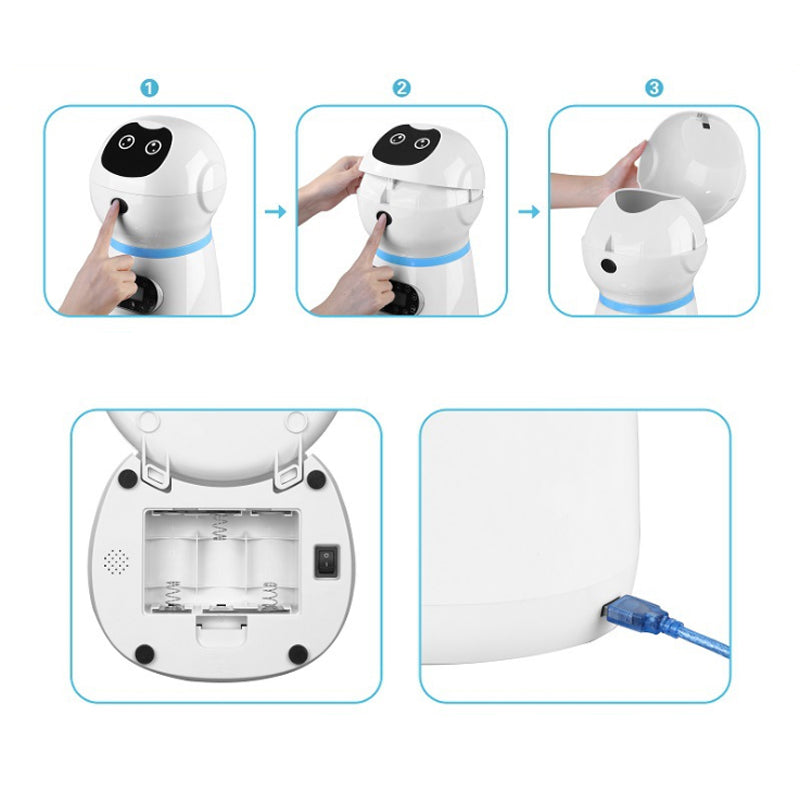 1

2

3